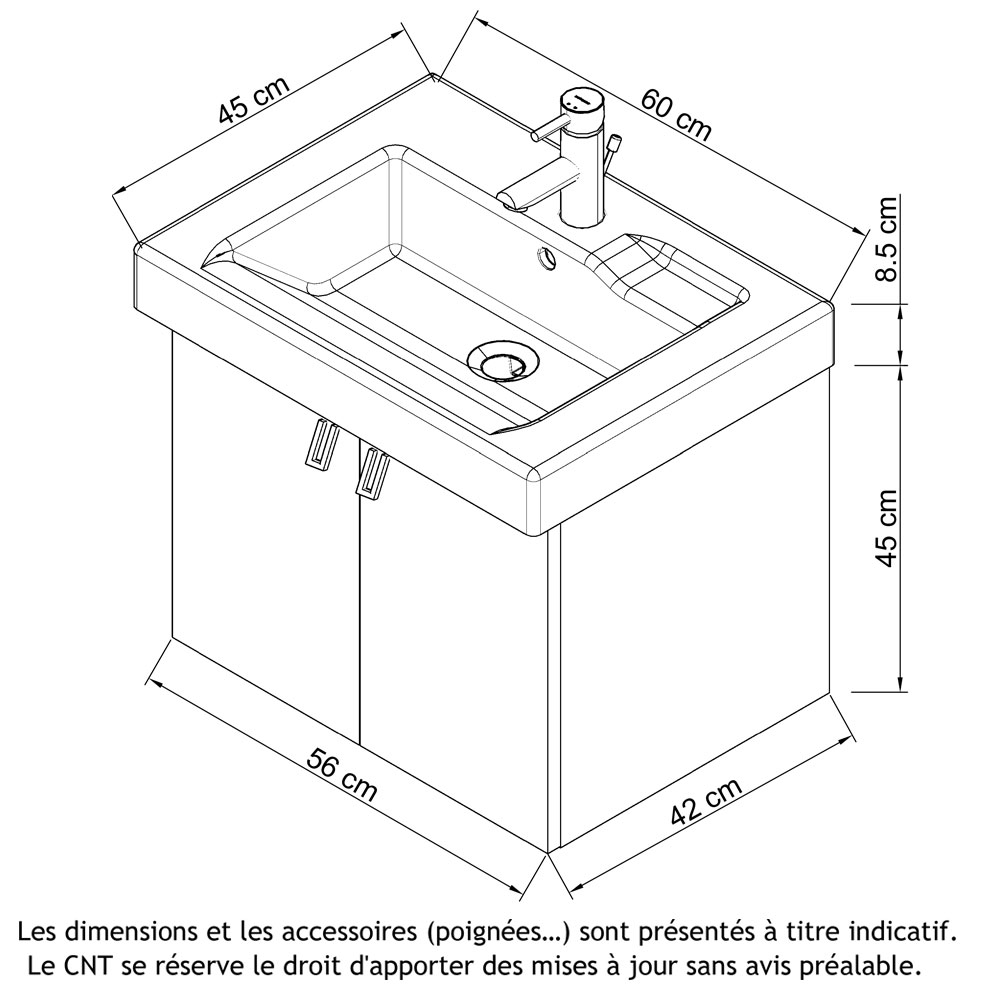 45 cm
60 cm
8.5 cm
45 cm
56 cm
42 cm

Les dimensions et les accessoires (poignées…) sont présentés à titre indicatif.
Le CNT se réserve le droit d'apporter des mises à jour sans avis préalable.